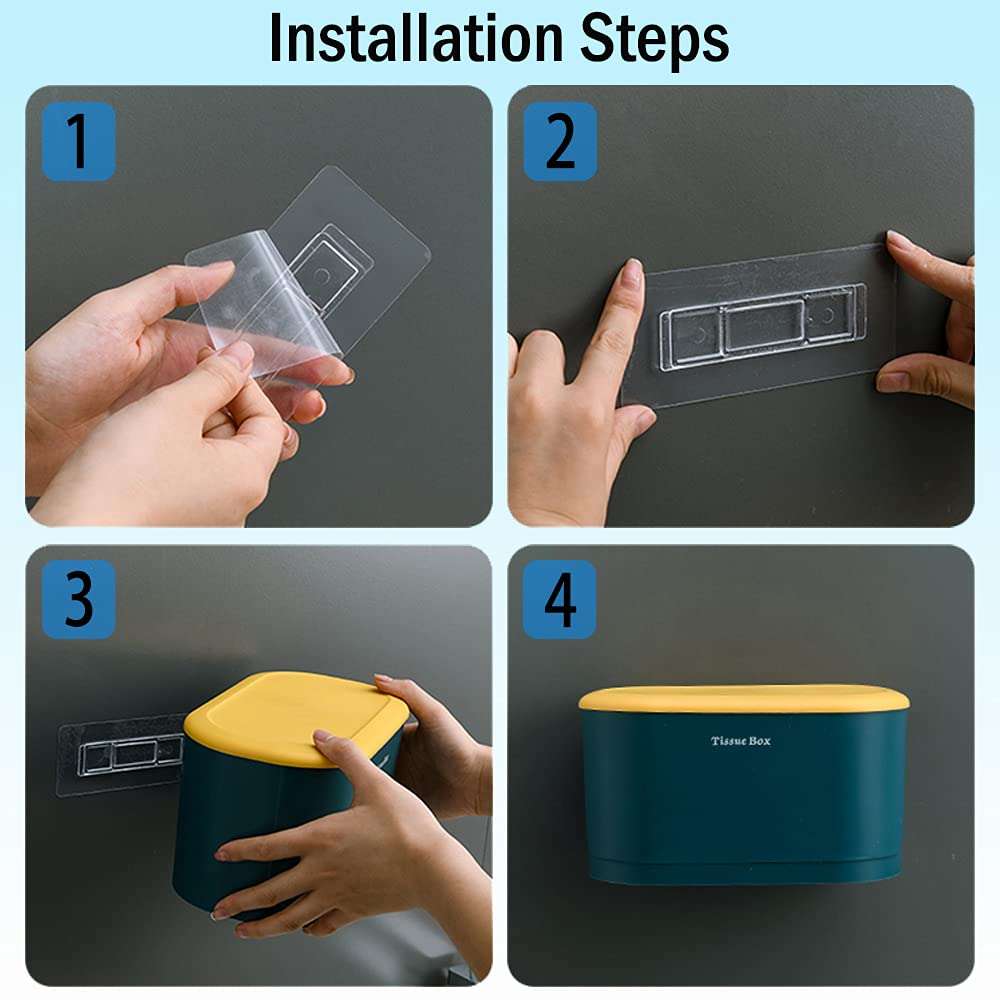 Installation Steps

1

2

3

4

Tissue Box